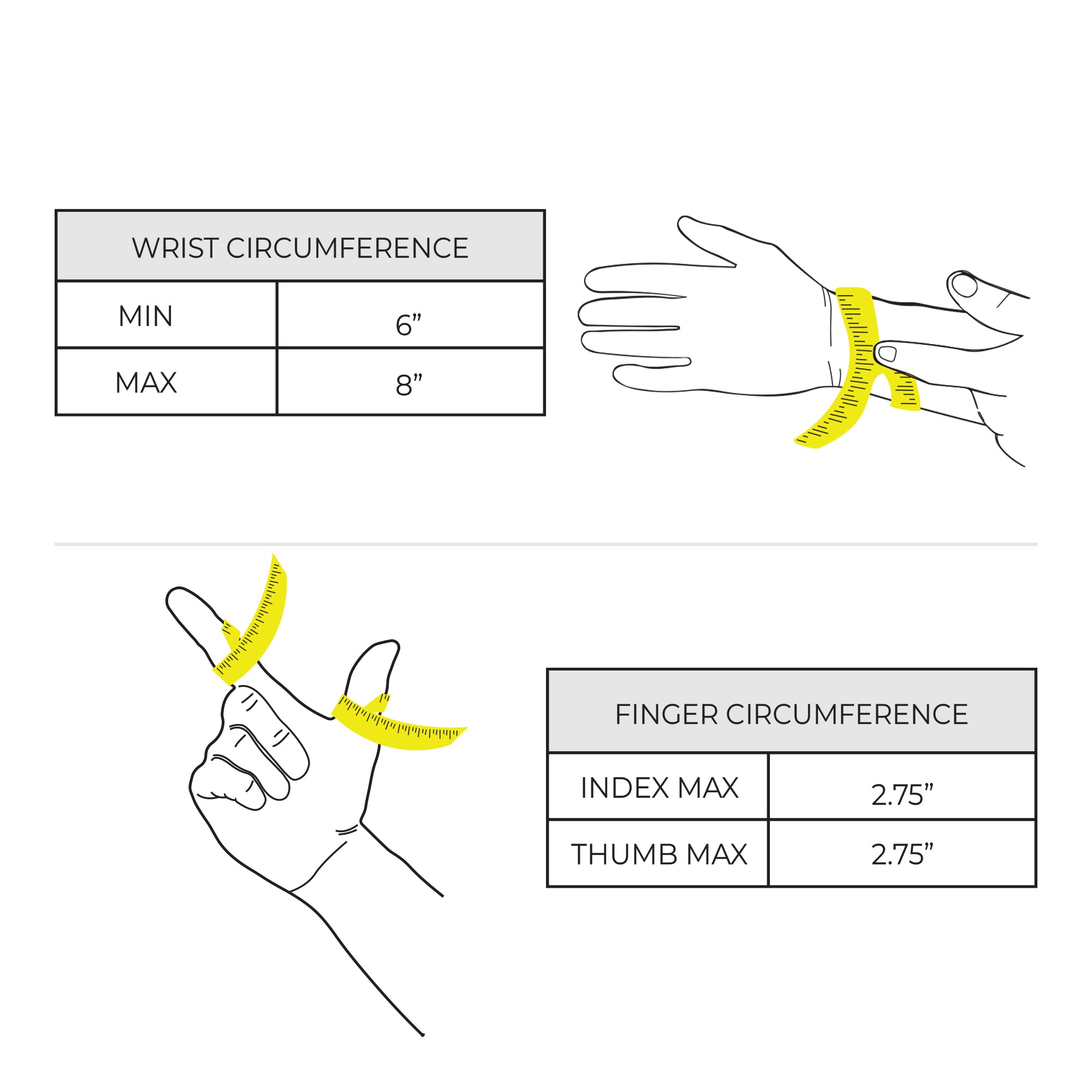 | WRIST CIRCUMFERENCE | |
|---|---|
| MIN | 6” |
| MAX | 8” |

| FINGER CIRCUMFERENCE | |
|---|---|
| INDEX MAX | 2.75” |
| THUMB MAX | 2.75” |