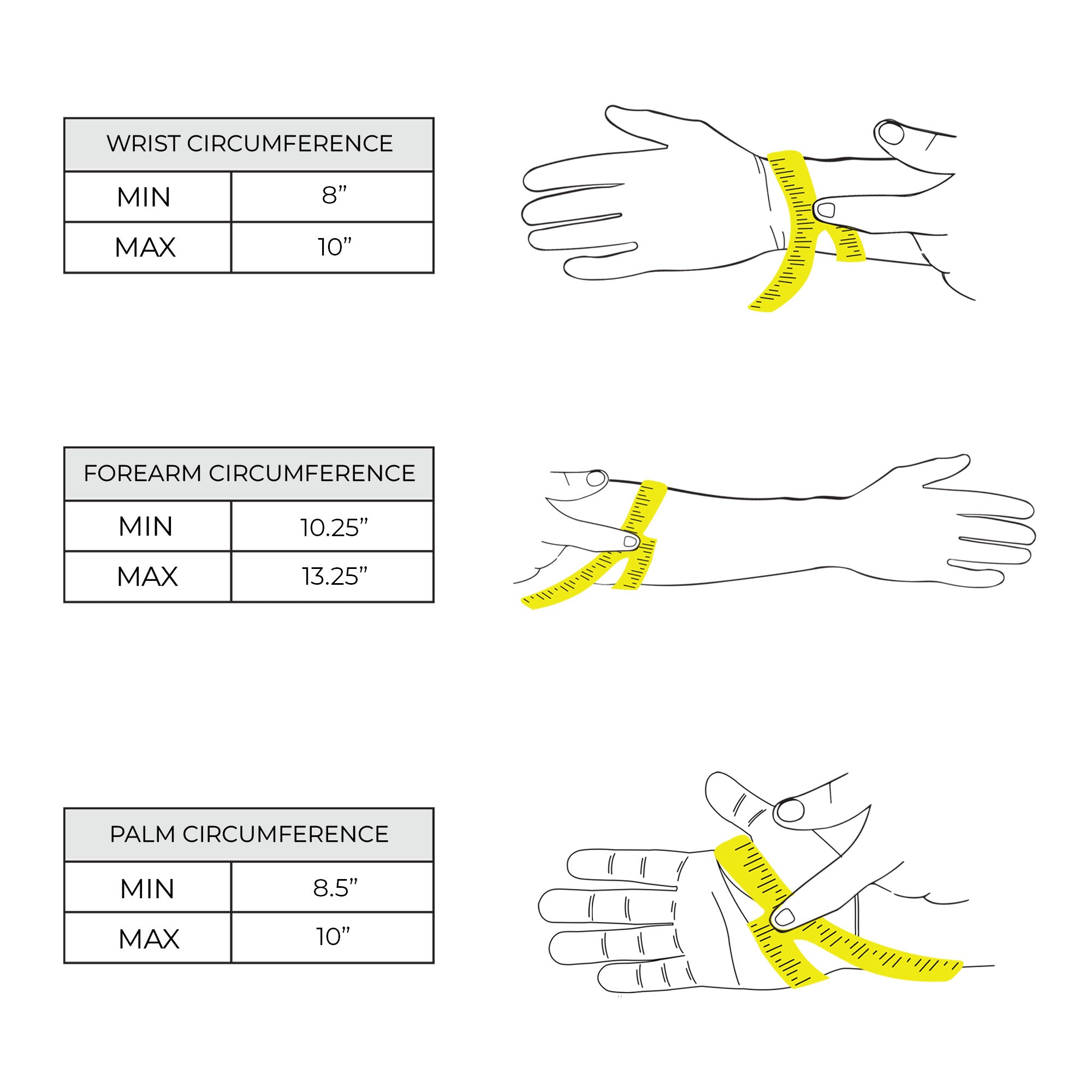 | WRIST CIRCUMFERENCE | |
|---|---|
| MIN | 8” |
| MAX | 10” |

| FOREARM CIRCUMFERENCE | |
|---|---|
| MIN | 10.25” |
| MAX | 13.25” |

| PALM CIRCUMFERENCE | |
|---|---|
| MIN | 8.5” |
| MAX | 10” |