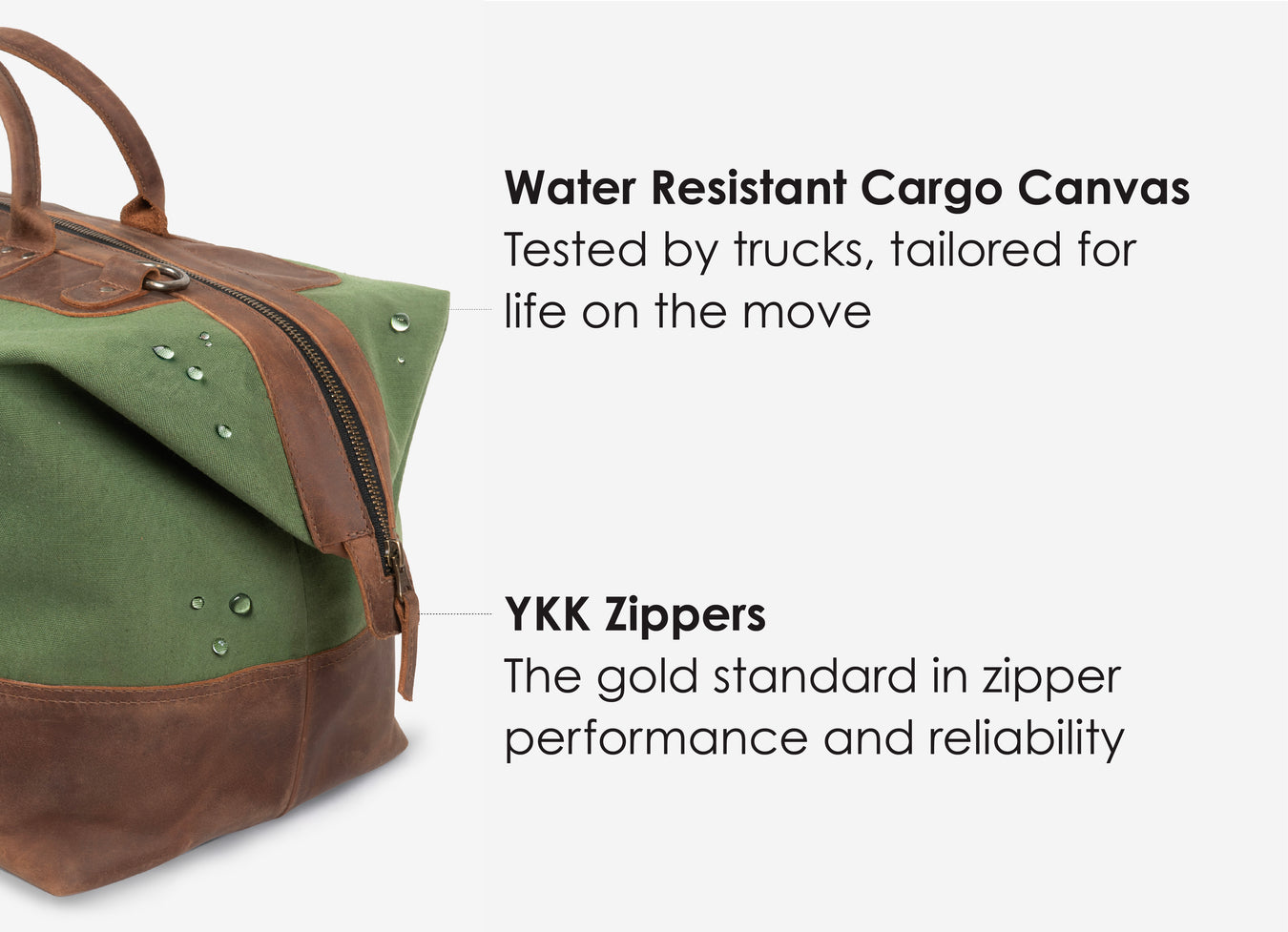 Water Resistant Cargo Canvas
Tested by trucks, tailored for life on the move

YKK Zippers
The gold standard in zipper performance and reliability