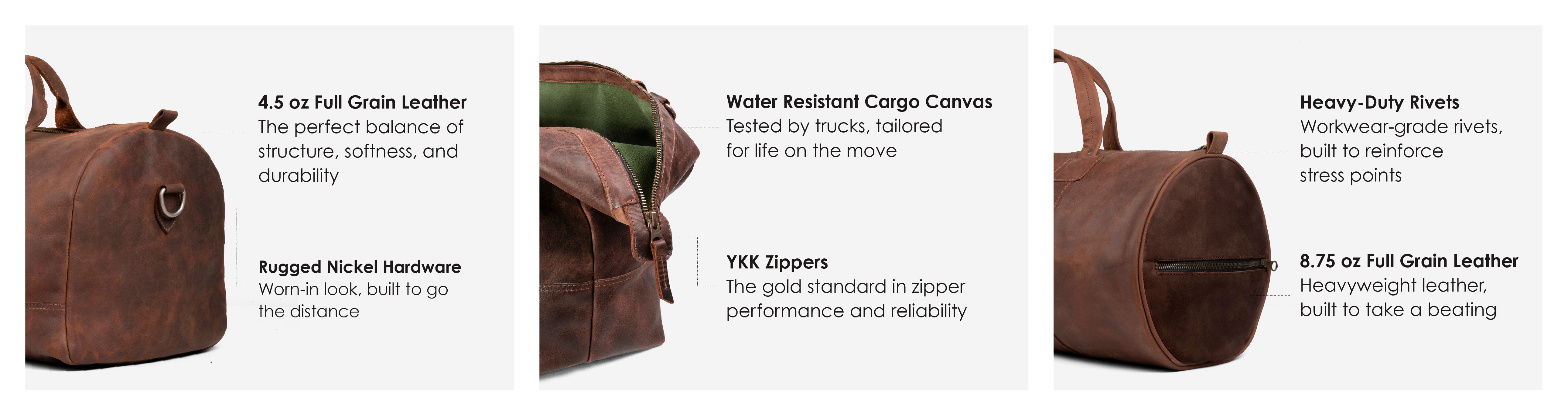 4.5 oz Full Grain Leather
The perfect balance of structure, softness, and durability

Rugged Nickel Hardware
Worn-in look, built to go the distance

Water Resistant Cargo Canvas
Tested by trucks, tailored for life on the move

YKK Zippers
The gold standard in zipper performance and reliability

Heavy-Duty Rivets
Workwear-grade rivets, built to reinforce stress points

8.75 oz Full Grain Leather
Heavyweight leather, built to take a beating