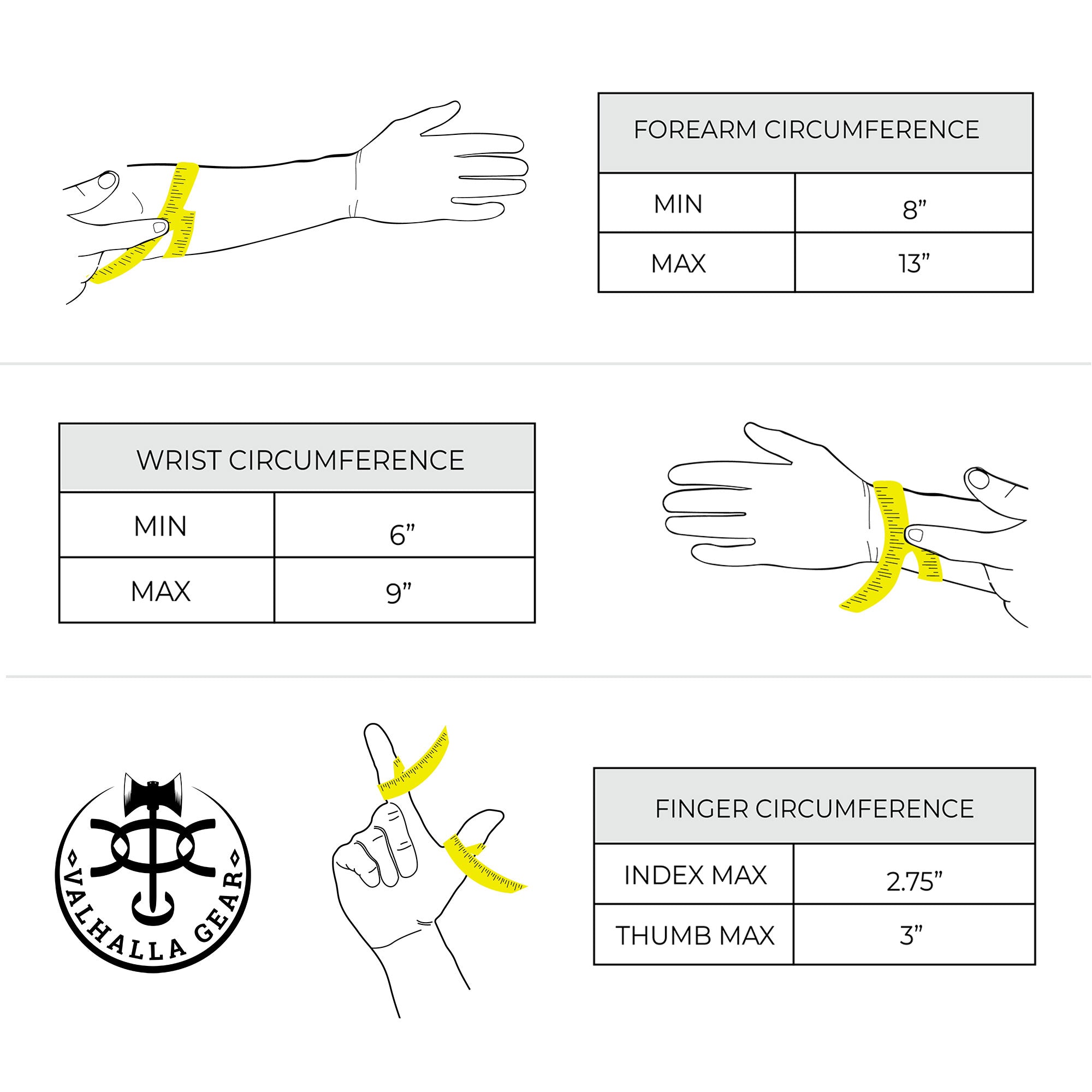 | FOREARM CIRCUMFERENCE | |
|---|---|
| MIN | 8” |
| MAX | 13” |

| WRIST CIRCUMFERENCE | |
|---|---|
| MIN | 6” |
| MAX | 9” |

VALHALLA GEAR

| FINGER CIRCUMFERENCE | |
|---|---|
| INDEX MAX | 2.75” |
| THUMB MAX | 3” |