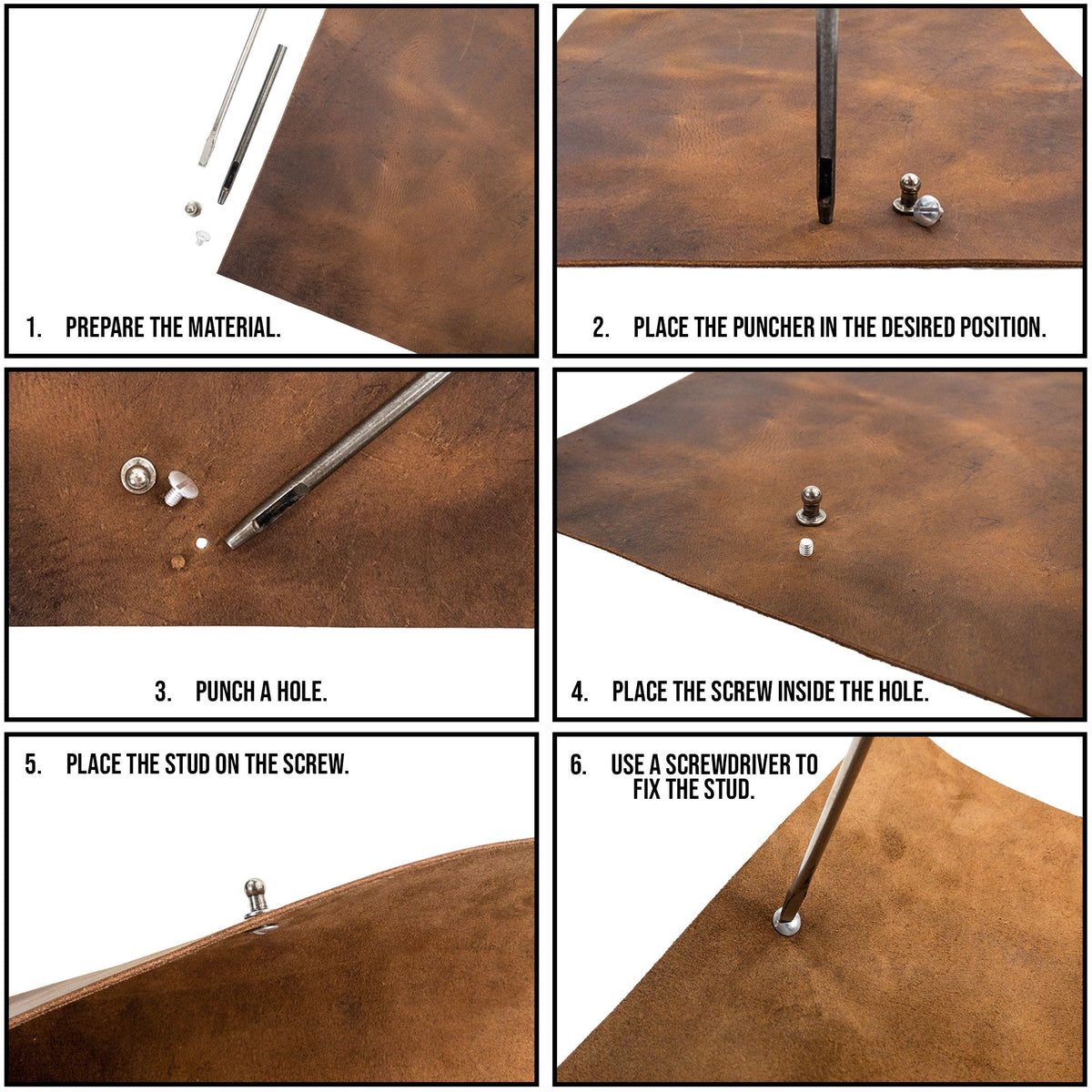 1. PREPARE THE MATERIAL.

2. PLACE THE PUNCHER IN THE DESIRED POSITION.

3. PUNCH A HOLE.

4. PLACE THE SCREW INSIDE THE HOLE.

5. PLACE THE STUD ON THE SCREW.

6. USE A SCREWDRIVER TO FIX THE STUD.