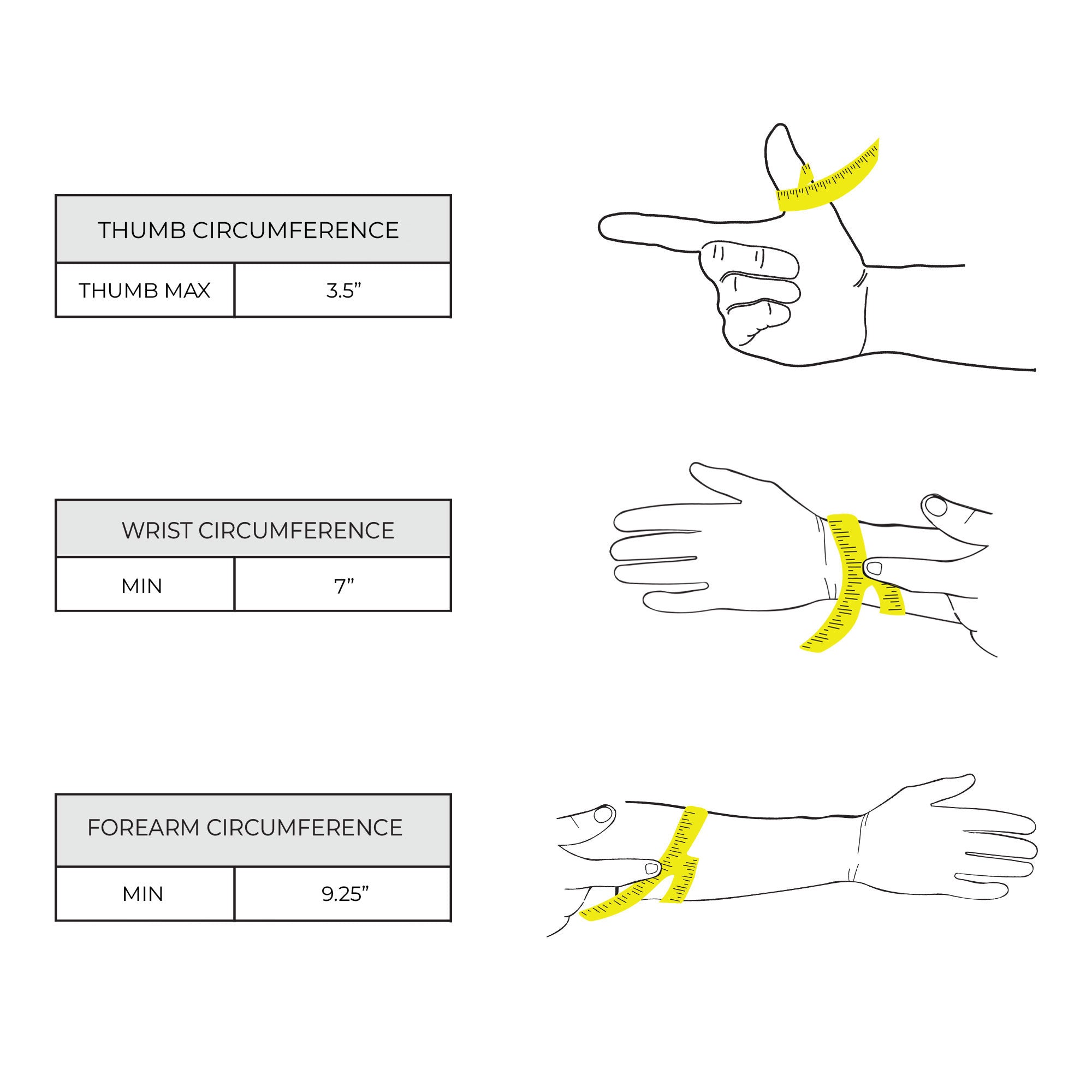 | THUMB CIRCUMFERENCE | |
|---|---|
| THUMB MAX | 3.5” |

| WRIST CIRCUMFERENCE | |
|---|---|
| MIN | 7” |

| FOREARM CIRCUMFERENCE | |
|---|---|
| MIN | 9.25” |