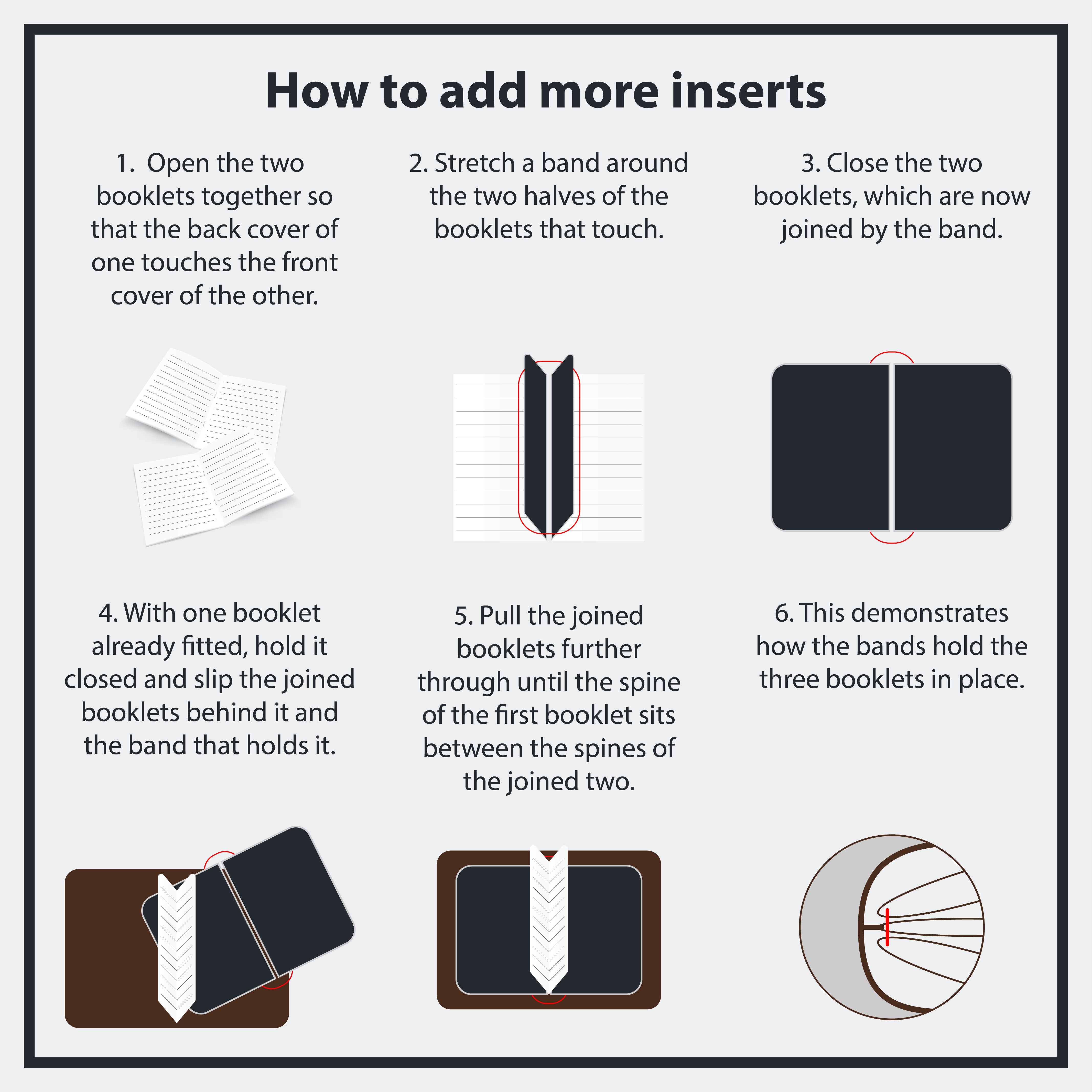 How to add more inserts

1. Open the two booklets together so that the back cover of one touches the front cover of the other.

2. Stretch a band around the two halves of the booklets that touch.

3. Close the two booklets, which are now joined by the band.

4. With one booklet already fitted, hold it closed and slip the joined booklets behind it and the band that holds it.

5. Pull the joined booklets further through until the spine of the first booklet sits between the spines of the joined two.

6. This demonstrates how the bands hold the three booklets in place.